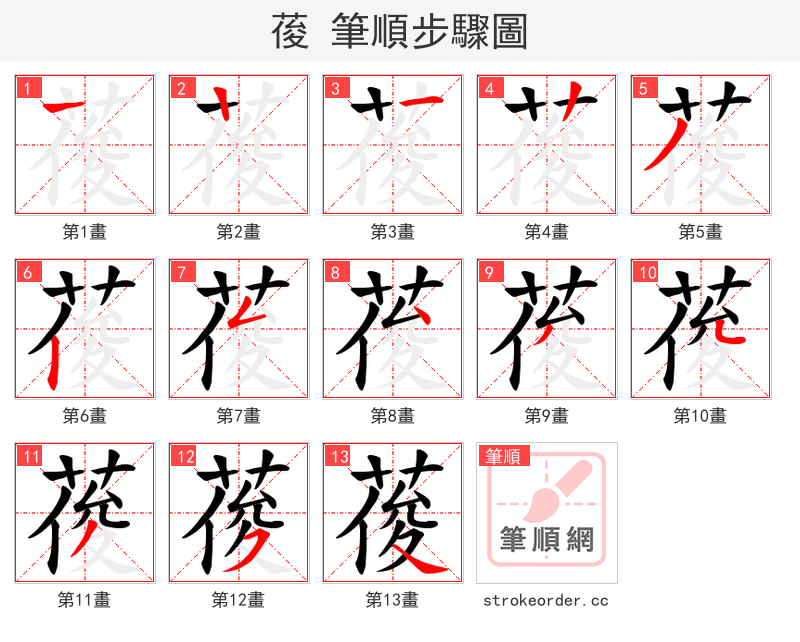 葰 筆順步驟圖

1
第1畫

2
第2畫

3
第3畫

4
第4畫

5
第5畫

6
第6畫

7
第7畫

8
第8畫

9
第9畫

10
第10畫

11
第11畫

12
第12畫

13
第13畫

筆順
筆順網
strokeorder.cc