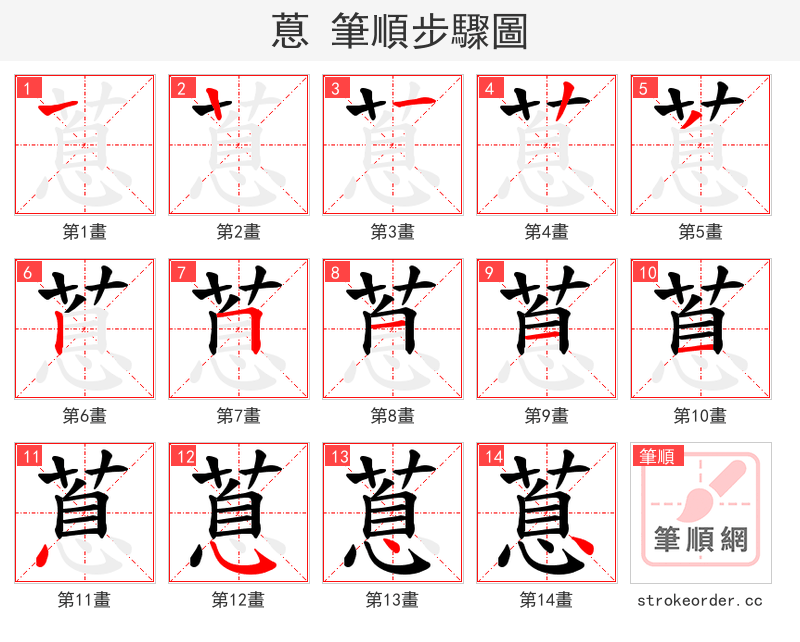 蒠 筆順步驟圖

1
第1畫

2
第2畫

3
第3畫

4
第4畫

5
第5畫

6
第6畫

7
第7畫

8
第8畫

9
第9畫

10
第10畫

11
第11畫

12
第12畫

13
第13畫

14
第14畫

筆順
筆順網
strokeorder.cc