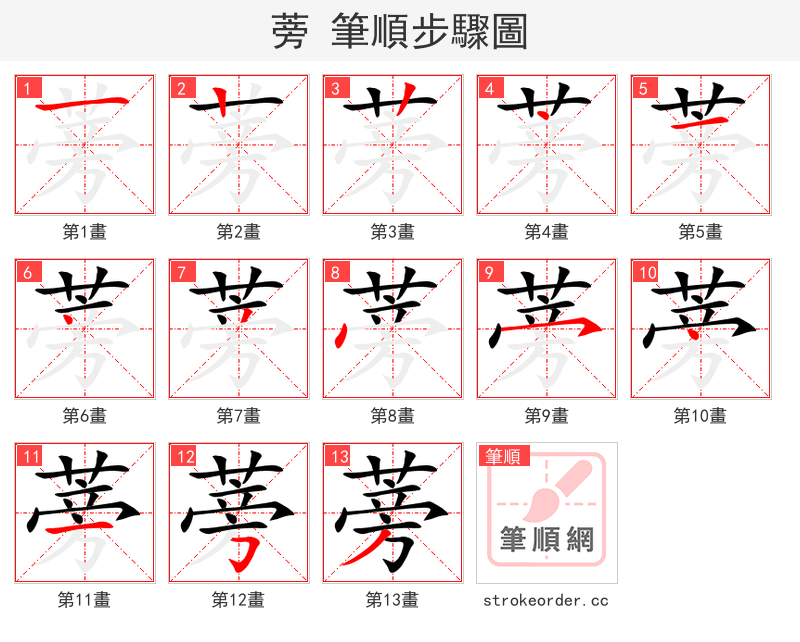 蒡 筆順步驟圖

1
第1畫

2
第2畫

3
第3畫

4
第4畫

5
第5畫

6
第6畫

7
第7畫

8
第8畫

9
第9畫

10
第10畫

11
第11畫

12
第12畫

13
第13畫

筆順
筆順網
strokeorder.cc