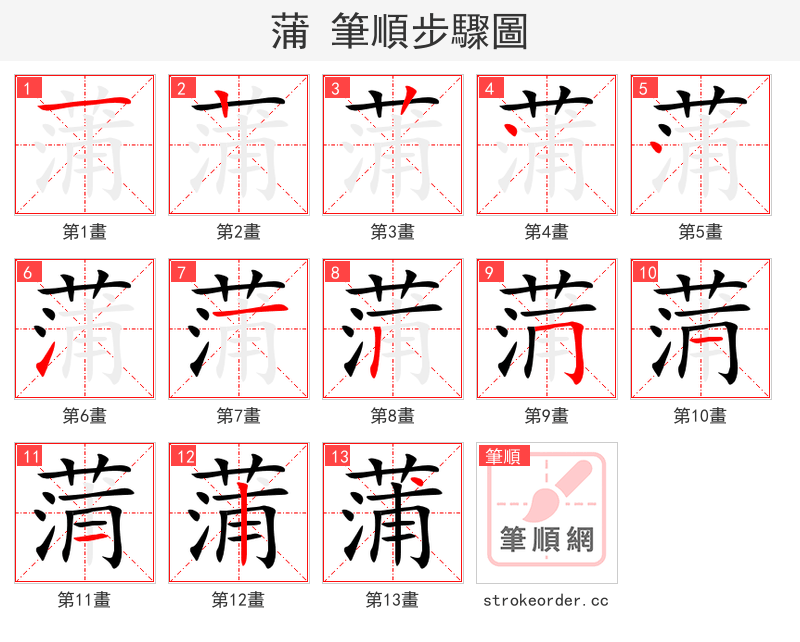 蒲 筆順步驟圖

1
第1畫

2
第2畫

3
第3畫

4
第4畫

5
第5畫

6
第6畫

7
第7畫

8
第8畫

9
第9畫

10
第10畫

11
第11畫

12
第12畫

13
第13畫

筆順
筆順網
strokeorder.cc