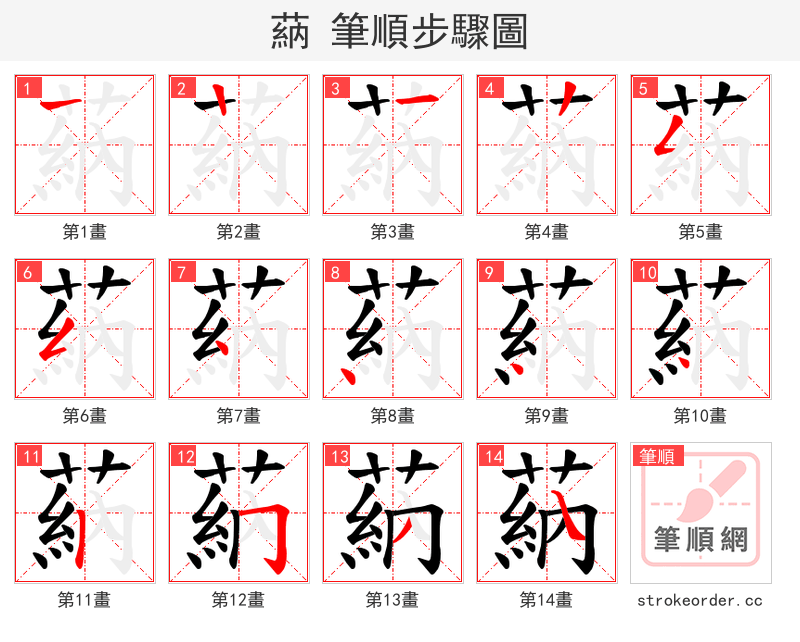 蒳 筆順步驟圖

1
第1畫

2
第2畫

3
第3畫

4
第4畫

5
第5畫

6
第6畫

7
第7畫

8
第8畫

9
第9畫

10
第10畫

11
第11畫

12
第12畫

13
第13畫

14
第14畫

筆順
筆順網
strokeorder.cc