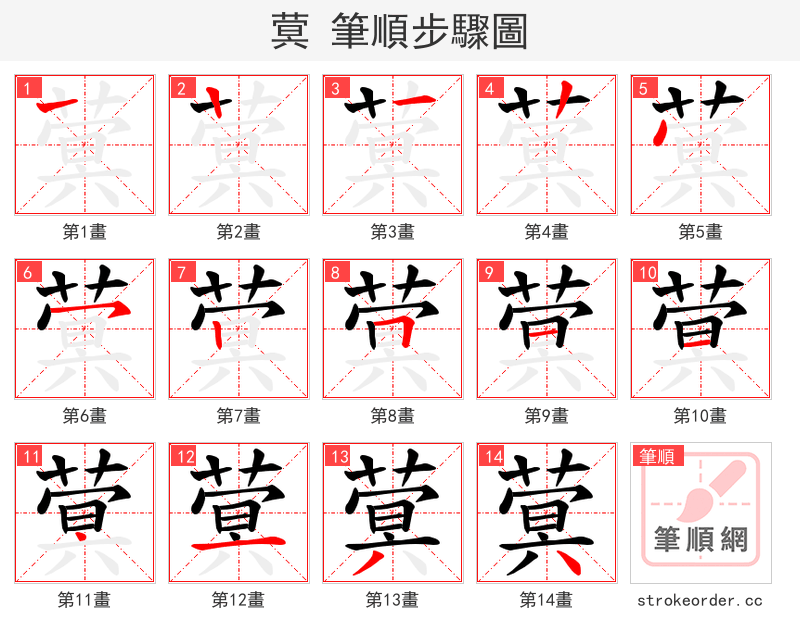 蓂 筆順步驟圖

1 第1畫
2 第2畫
3 第3畫
4 第4畫
5 第5畫
6 第6畫
7 第7畫
8 第8畫
9 第9畫
10 第10畫
11 第11畫
12 第12畫
13 第13畫
14 第14畫

筆順
筆順網
strokeorder.cc