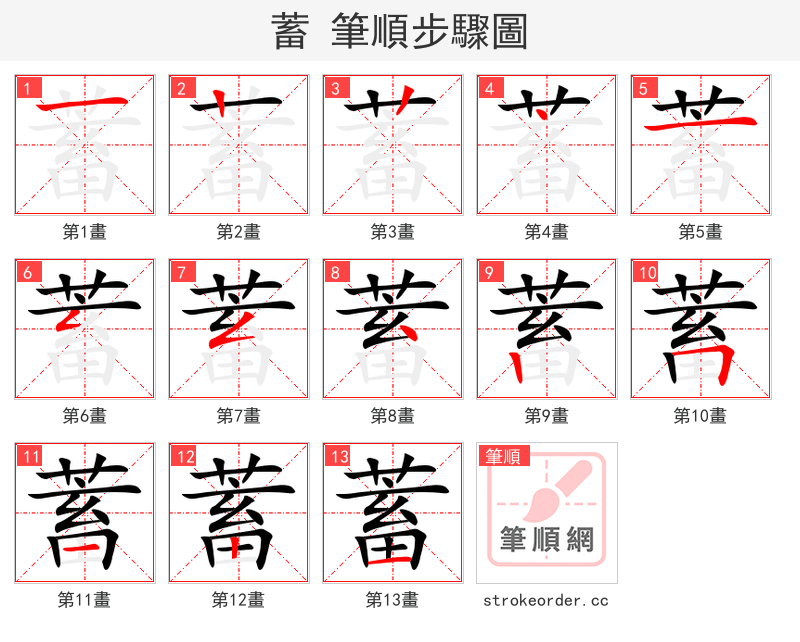 蓄 筆順步驟圖

1
第1畫

2
第2畫

3
第3畫

4
第4畫

5
第5畫

6
第6畫

7
第7畫

8
第8畫

9
第9畫

10
第10畫

11
第11畫

12
第12畫

13
第13畫

筆順
筆順網
strokeorder.cc