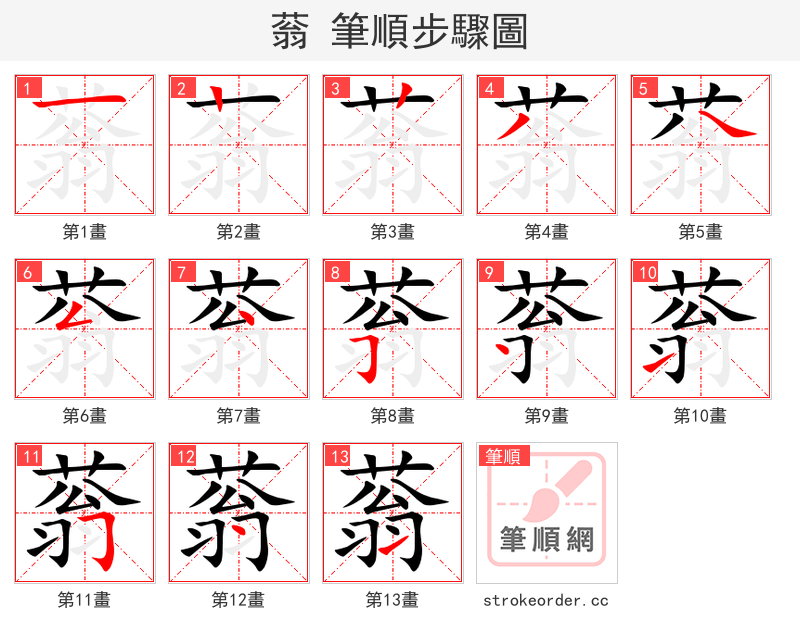 蓊 筆順步驟圖

1
第1畫

2
第2畫

3
第3畫

4
第4畫

5
第5畫

6
第6畫

7
第7畫

8
第8畫

9
第9畫

10
第10畫

11
第11畫

12
第12畫

13
第13畫

筆順
筆順網
strokeorder.cc