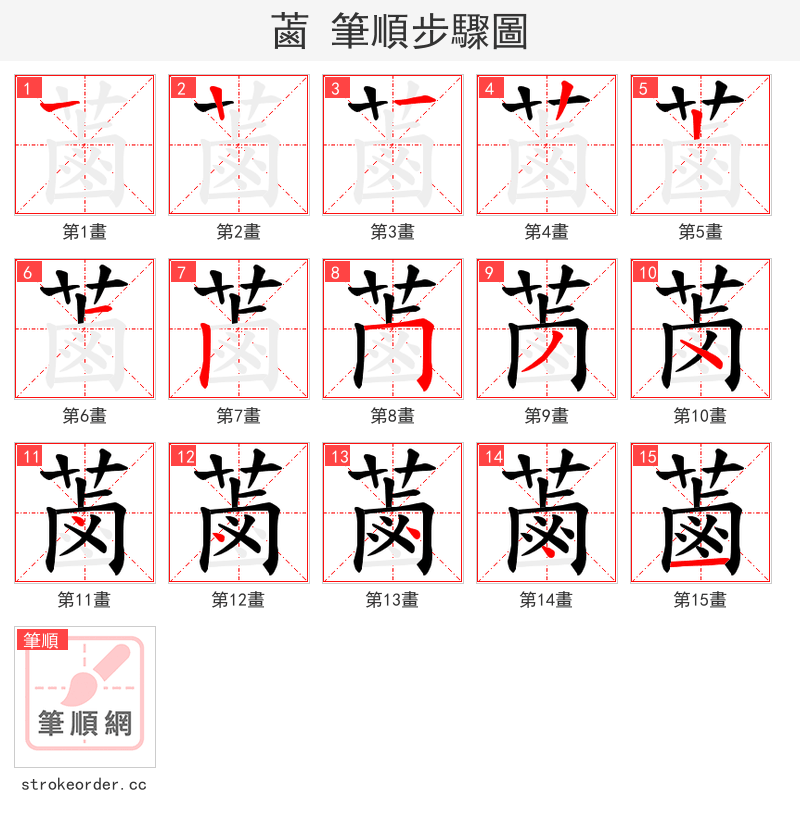 菡 筆順步驟圖

1
第1畫
2
第2畫
3
第3畫
4
第4畫
5
第5畫

6
第6畫
7
第7畫
8
第8畫
9
第9畫
10
第10畫

11
第11畫
12
第12畫
13
第13畫
14
第14畫
15
第15畫

筆順
筆順網

strokeorder.cc