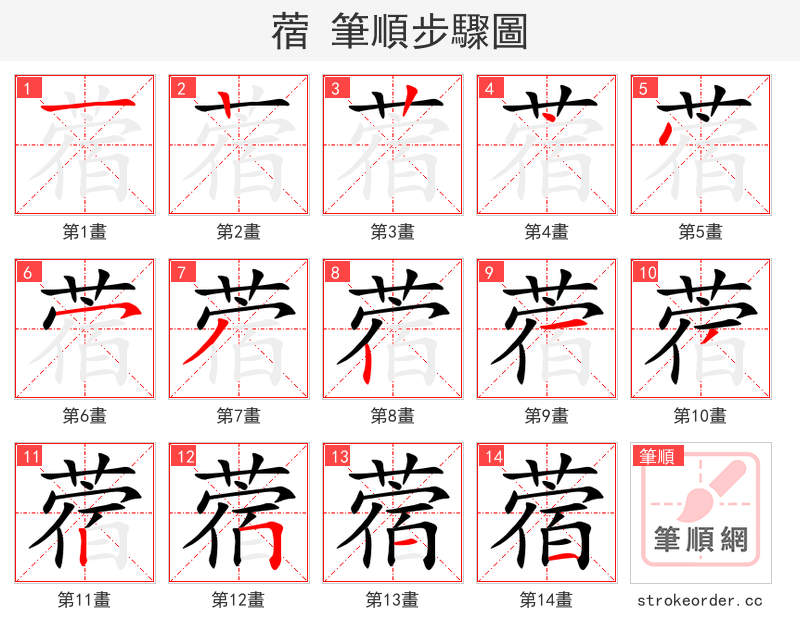 蓿 筆順步驟圖

1 蓿
第1畫

2 蓿
第2畫

3 蓿
第3畫

4 蓿
第4畫

5 蓿
第5畫

6 蓿
第6畫

7 蓿
第7畫

8 蓿
第8畫

9 蓿
第9畫

10 蓿
第10畫

11 蓿
第11畫

12 蓿
第12畫

13 蓿
第13畫

14 蓿
第14畫

筆順
筆順網
strokeorder.cc