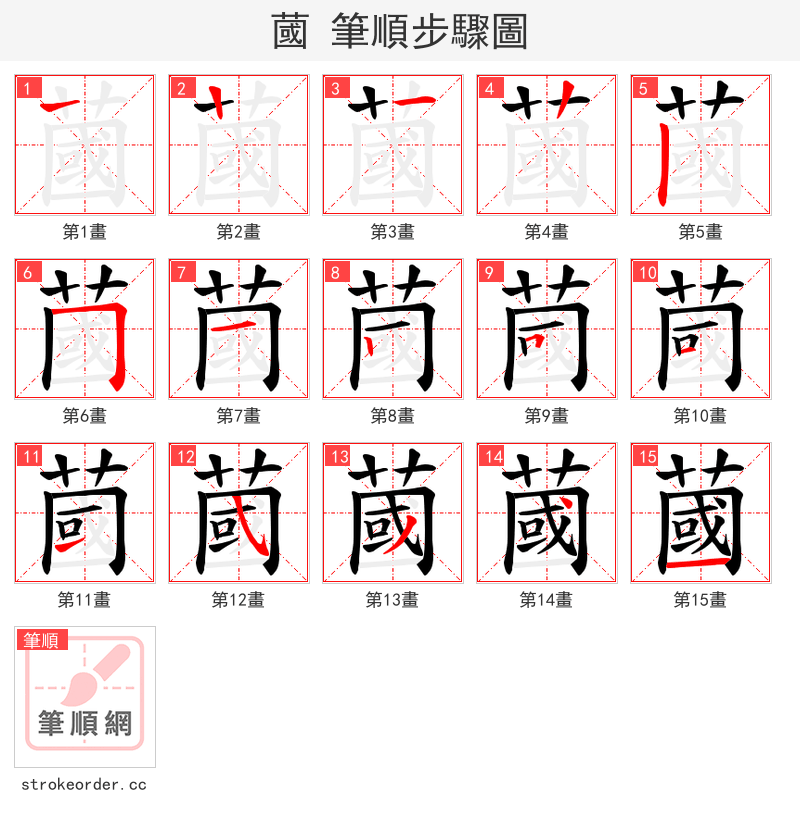 蔮 筆順步驟圖

1
第1畫

2
第2畫

3
第3畫

4
第4畫

5
第5畫

6
第6畫

7
第7畫

8
第8畫

9
第9畫

10
第10畫

11
第11畫

12
第12畫

13
第13畫

14
第14畫

15
第15畫

筆順
筆順網

strokeorder.cc