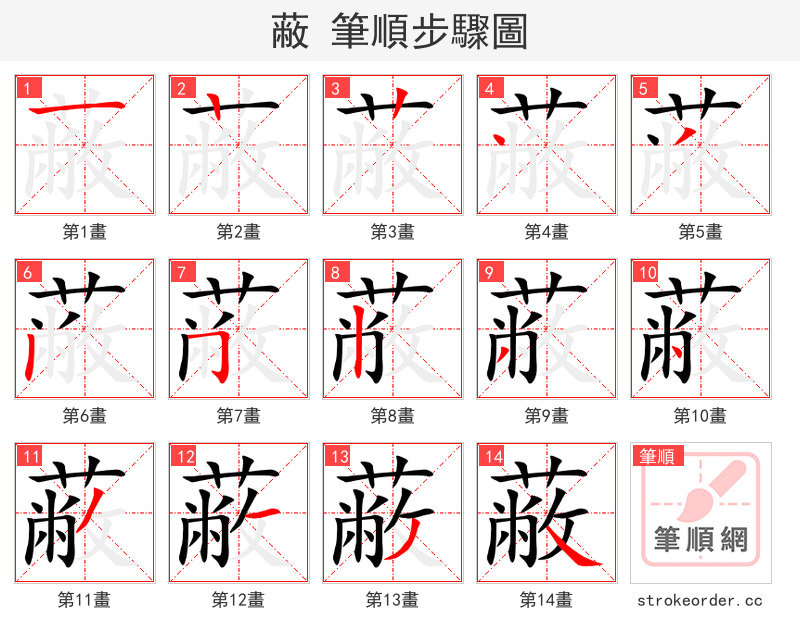 蔽 筆順步驟圖

1
第1畫

2
第2畫

3
第3畫

4
第4畫

5
第5畫

6
第6畫

7
第7畫

8
第8畫

9
第9畫

10
第10畫

11
第11畫

12
第12畫

13
第13畫

14
第14畫

筆順
筆順網
strokeorder.cc