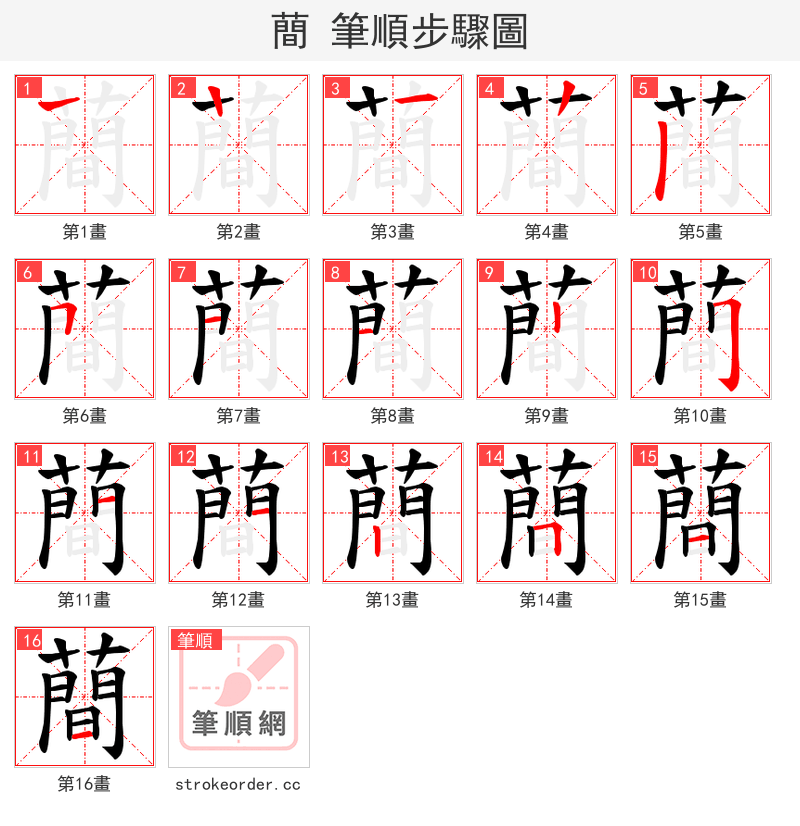 蕑 筆順步驟圖

1
第1畫

2
第2畫

3
第3畫

4
第4畫

5
第5畫

6
第6畫

7
第7畫

8
第8畫

9
第9畫

10
第10畫

11
第11畫

12
第12畫

13
第13畫

14
第14畫

15
第15畫

16
蕑
第16畫

筆順
筆順網
strokeorder.cc