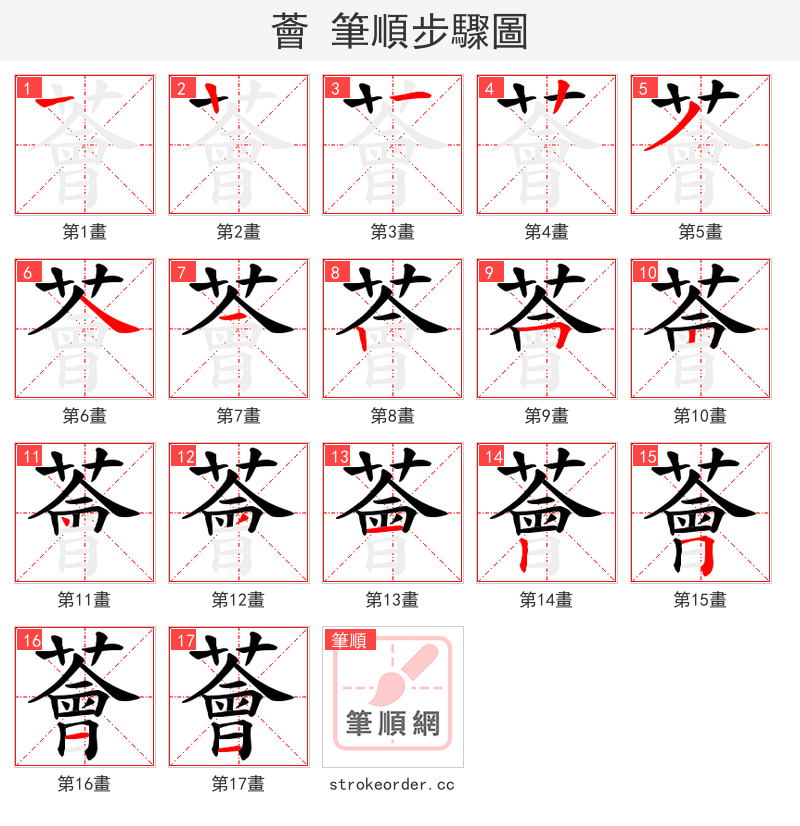 薈 筆順步驟圖

1
第1畫

2
第2畫

3
第3畫

4
第4畫

5
第5畫

6
第6畫

7
第7畫

8
第8畫

9
第9畫

10
第10畫

11
第11畫

12
第12畫

13
第13畫

14
第14畫

15
第15畫

16
第16畫

17
第17畫

筆順
筆順網
strokeorder.cc