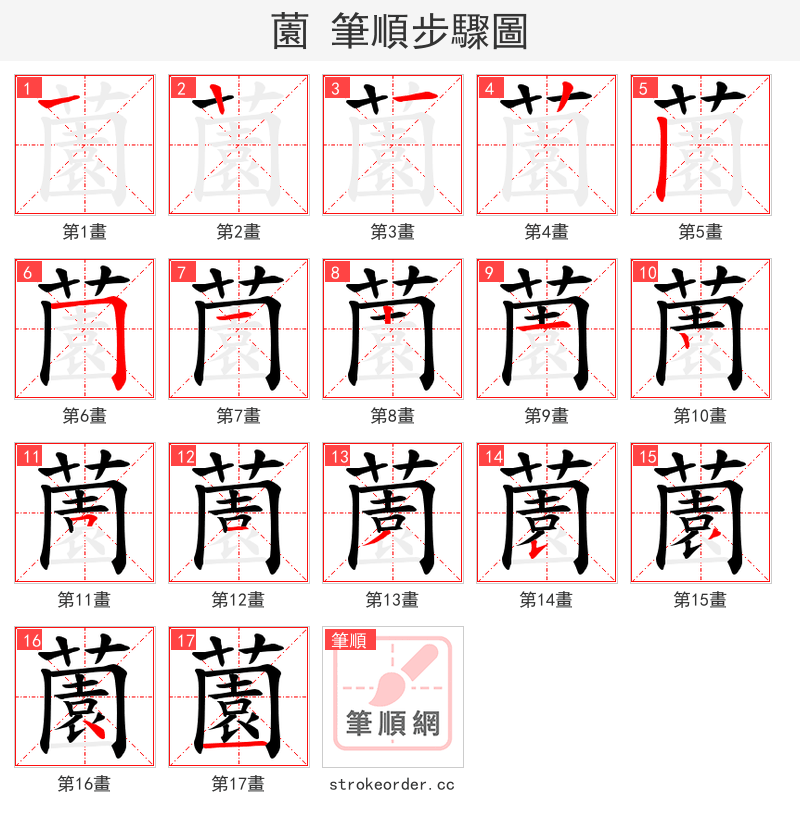 薗 筆順步驟圖

1
第1畫

2
第2畫

3
第3畫

4
第4畫

5
第5畫

6
第6畫

7
第7畫

8
第8畫

9
第9畫

10
第10畫

11
第11畫

12
第12畫

13
第13畫

14
第14畫

15
第15畫

16
第16畫

17
第17畫

筆順
筆順網
strokeorder.cc