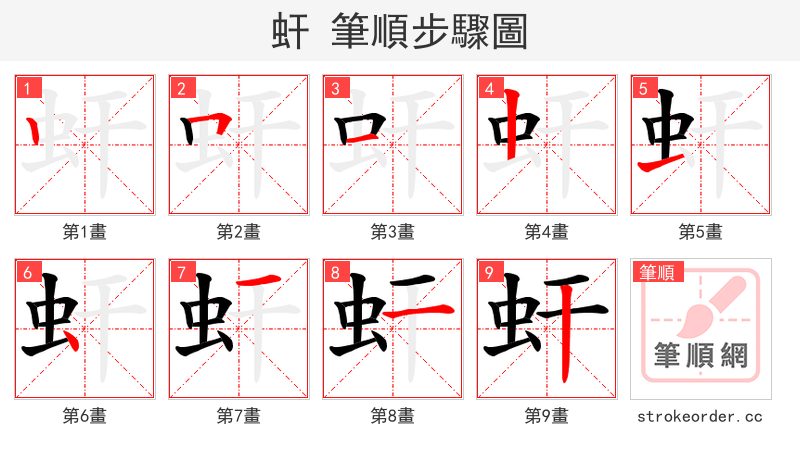 虷 筆順步驟圖

1
第1畫

2
第2畫

3
第3畫

4
第4畫

5
第5畫

6
第6畫

7
第7畫

8
第8畫

9
第9畫

筆順
筆順網
strokeorder.cc