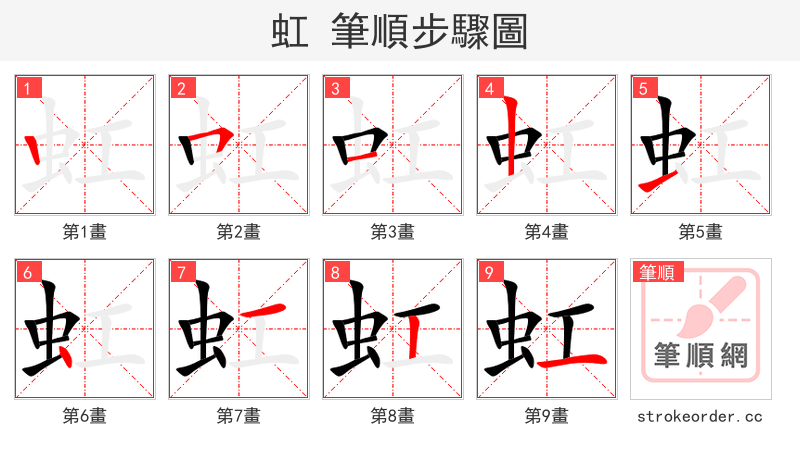 虹 筆順步驟圖

1
第1畫

2
第2畫

3
第3畫

4
第4畫

5
第5畫

6
第6畫

7
第7畫

8
第8畫

9
第9畫

筆順
筆順網
strokeorder.cc