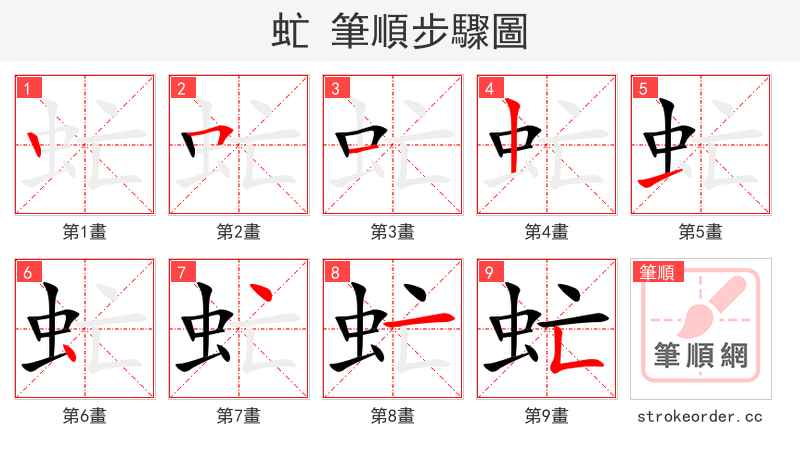 虻 筆順步驟圖

1
第1畫

2
第2畫

3
第3畫

4
第4畫

5
第5畫

6
第6畫

7
第7畫

8
第8畫

9
第9畫

筆順
筆順網
strokeorder.cc