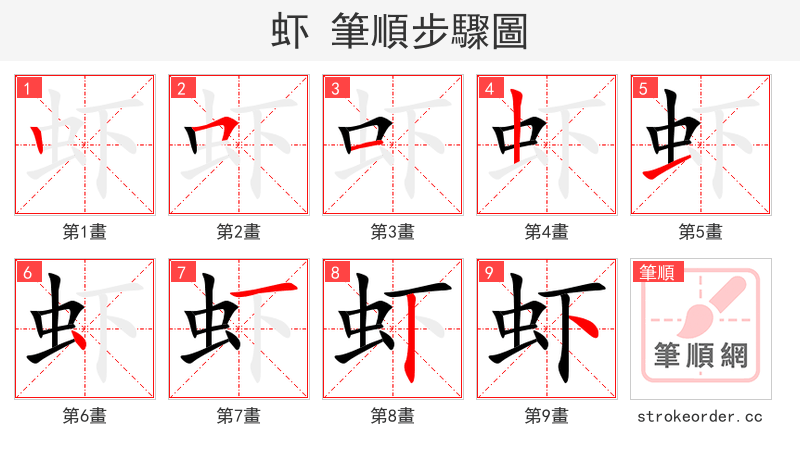 虾 筆順步驟圖

1
第1畫

2
第2畫

3
第3畫

4
第4畫

5
第5畫

6
第6畫

7
第7畫

8
第8畫

9
第9畫

筆順
筆順網
strokeorder.cc