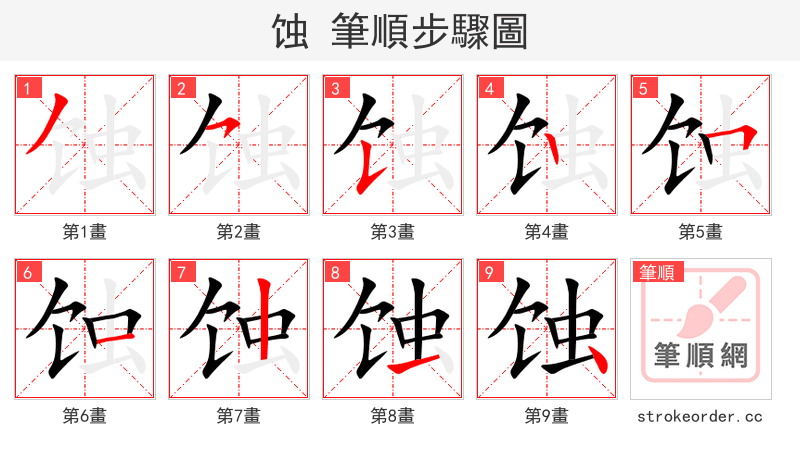 蚀 筆順步驟圖

1
第1畫

2
第2畫

3
第3畫

4
第4畫

5
第5畫

6
第6畫

7
第7畫

8
第8畫

9
第9畫

筆順
筆順網

strokeorder.cc