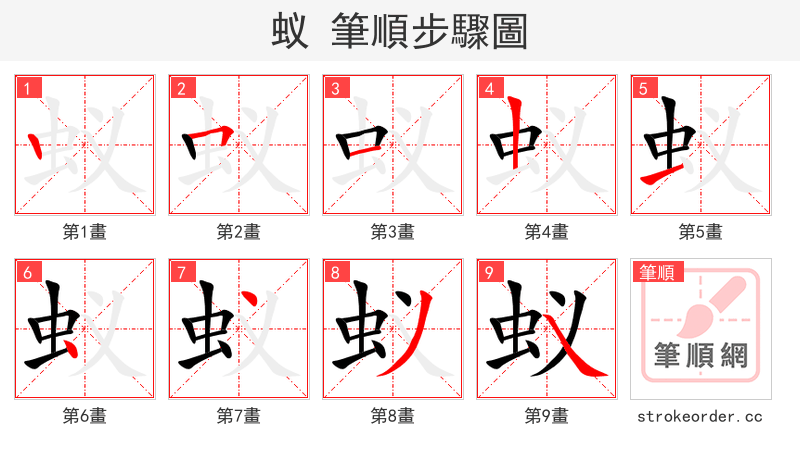 蚁 筆順步驟圖

1
第1畫

2
第2畫

3
第3畫

4
第4畫

5
第5畫

6
第6畫

7
第7畫

8
第8畫

9
第9畫

筆順
筆順網
strokeorder.cc