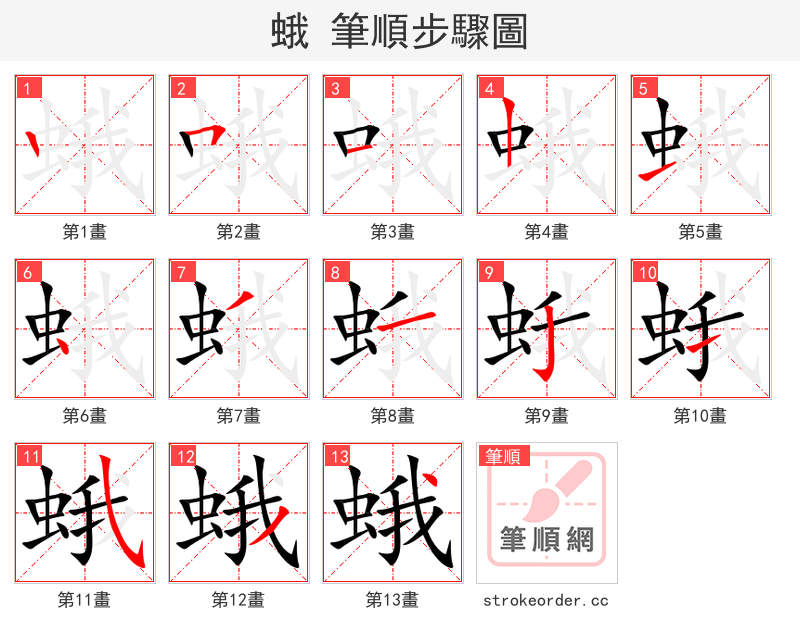 蛾 筆順步驟圖

1
第1畫

2
第2畫

3
第3畫

4
第4畫

5
第5畫

6
第6畫

7
第7畫

8
第8畫

9
第9畫

10
第10畫

11
第11畫

12
第12畫

13
第13畫

筆順
筆順網
strokeorder.cc