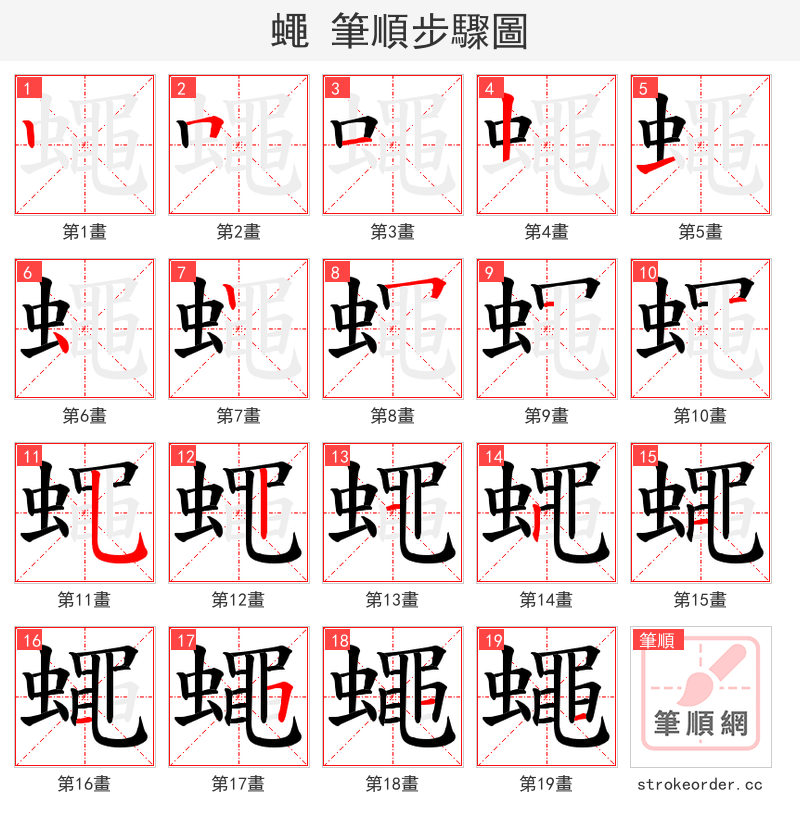 蠅 筆順步驟圖

1
第1畫

2
第2畫

3
第3畫

4
第4畫

5
第5畫

6
第6畫

7
第7畫

8
第8畫

9
第9畫

10
第10畫

11
第11畫

12
第12畫

13
第13畫

14
第14畫

15
第15畫

16
第16畫

17
第17畫

18
第18畫

19
第19畫

筆順
筆順網
strokeorder.cc