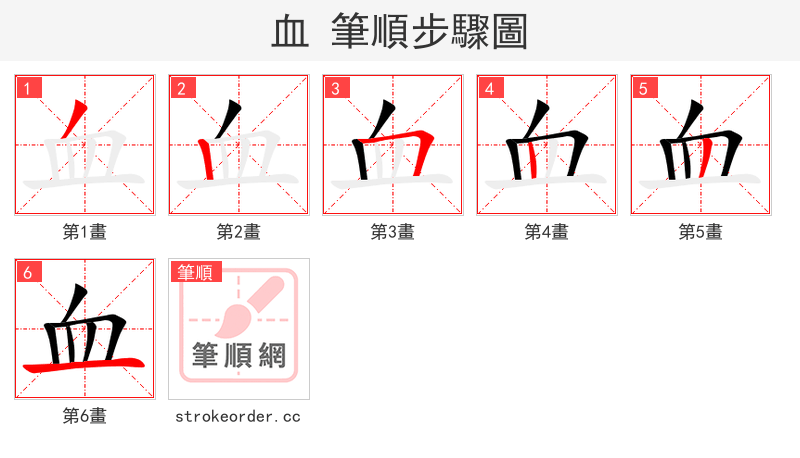 血 筆順步驟圖

1
血
第1畫

2
血
第2畫

3
血
第3畫

4
血
第4畫

5
血
第5畫

6
血
第6畫

筆順
筆順網
strokeorder.cc