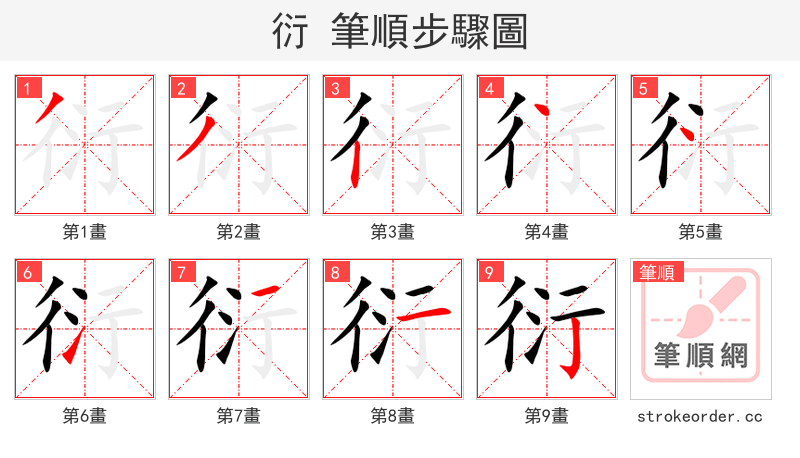 衍 筆順步驟圖

1
第1畫

2
第2畫

3
第3畫

4
第4畫

5
第5畫

6
第6畫

7
第7畫

8
第8畫

9
第9畫

筆順
筆順網
strokeorder.cc