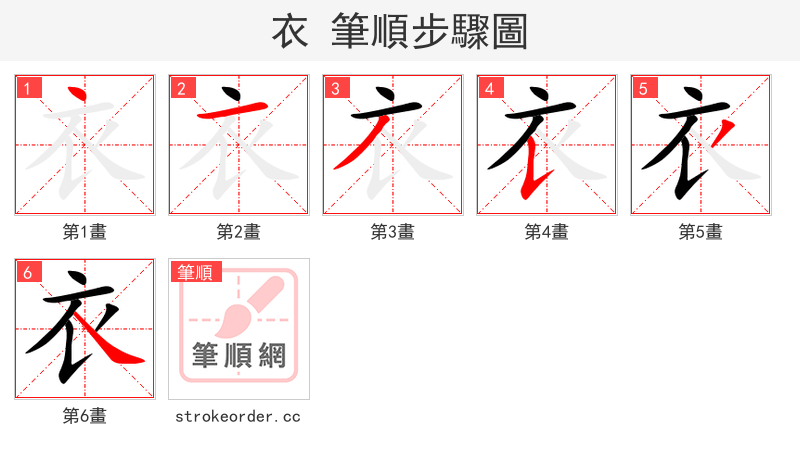 衣 筆順步驟圖

1 衣
第1畫

2 衣
第2畫

3 衣
第3畫

4 衣
第4畫

5 衣
第5畫

6 衣
第6畫

筆順
筆順網
strokeorder.cc