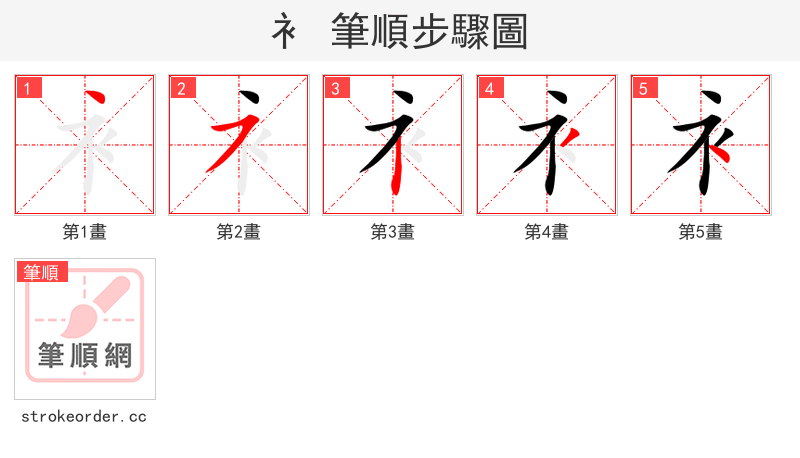 衤 筆順步驟圖

1
衤
第1畫

2
衤
第2畫

3
衤
第3畫

4
衤
第4畫

5
衤
第5畫

筆順
筆順網

strokeorder.cc