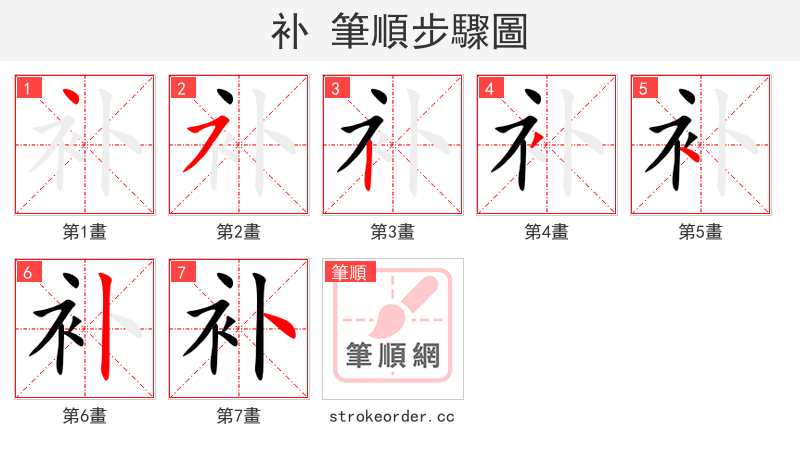 补 筆順步驟圖

1
第1畫

2
第2畫

3
第3畫

4
第4畫

5
第5畫

6
第6畫

7
第7畫

筆順
筆順網
strokeorder.cc