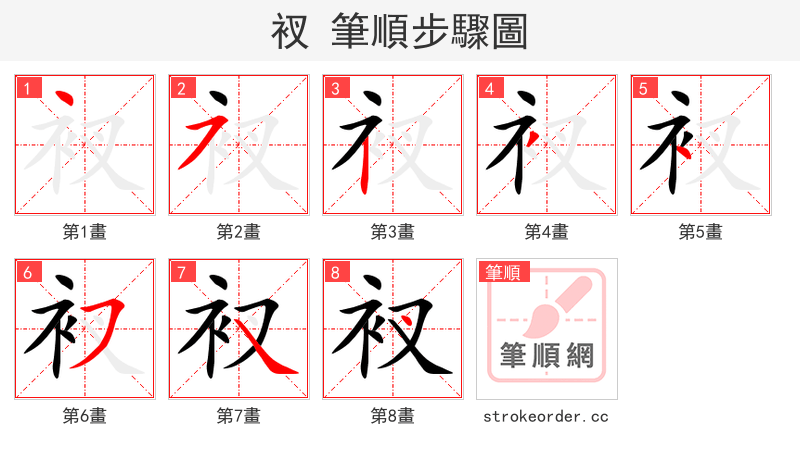 衩 筆順步驟圖

1
衩
第1畫

2
衩
第2畫

3
衩
第3畫

4
衩
第4畫

5
衩
第5畫

6
衩
第6畫

7
衩
第7畫

8
衩
第8畫

筆順
筆順網
strokeorder.cc