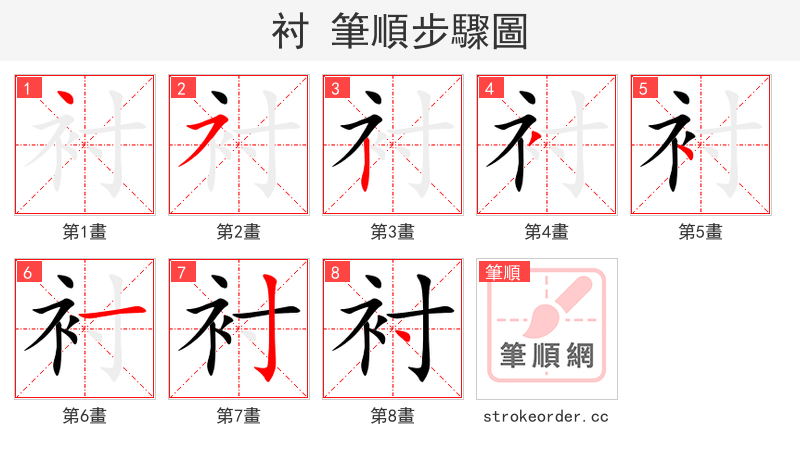 衬 筆順步驟圖

1
第1畫

2
第2畫

3
第3畫

4
第4畫

5
第5畫

6
第6畫

7
第7畫

8
第8畫

筆順
筆順網
strokeorder.cc