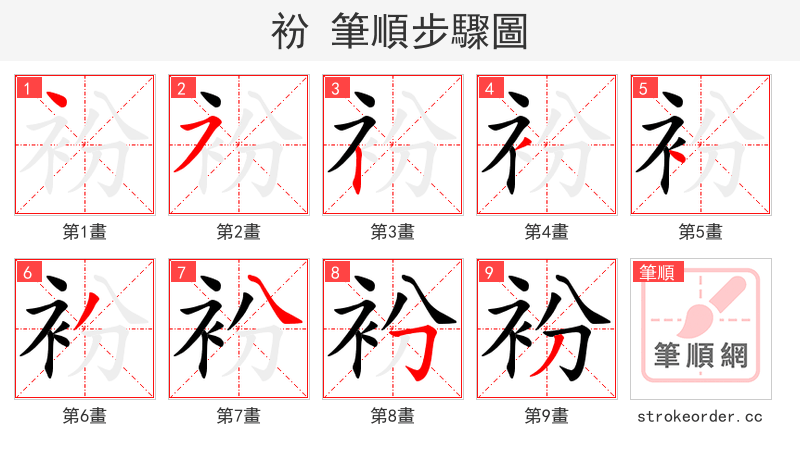 衯 筆順步驟圖

1
第1畫

2
第2畫

3
第3畫

4
第4畫

5
第5畫

6
第6畫

7
第7畫

8
第8畫

9
第9畫

筆順
筆順網
strokeorder.cc