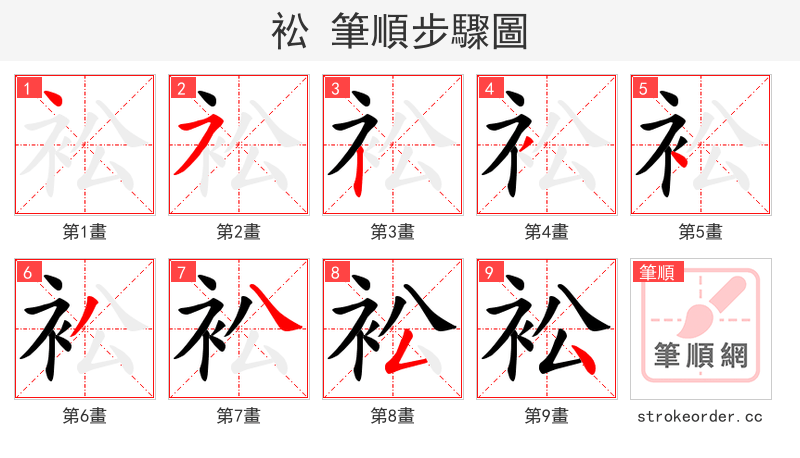 衳 筆順步驟圖

1
第1畫

2
第2畫

3
第3畫

4
第4畫

5
第5畫

6
第6畫

7
第7畫

8
第8畫

9
第9畫

筆順
筆順網
strokeorder.cc