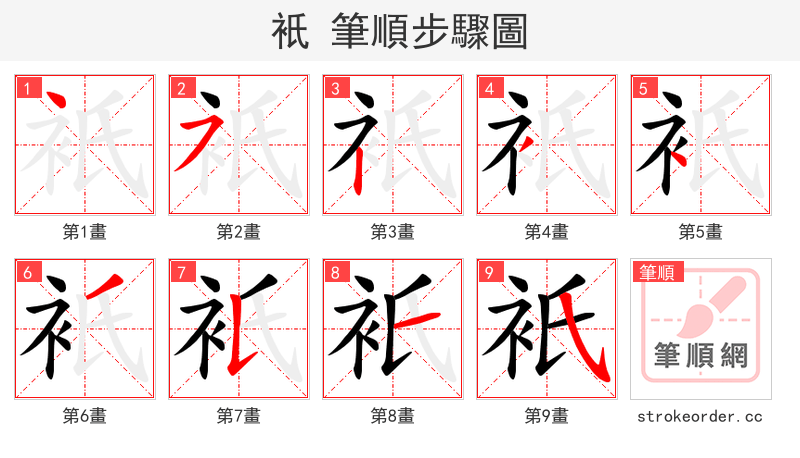 祇 筆順步驟圖

1
第1畫

2
第2畫

3
第3畫

4
第4畫

5
第5畫

6
第6畫

7
第7畫

8
第8畫

9
第9畫

筆順
筆順網
strokeorder.cc