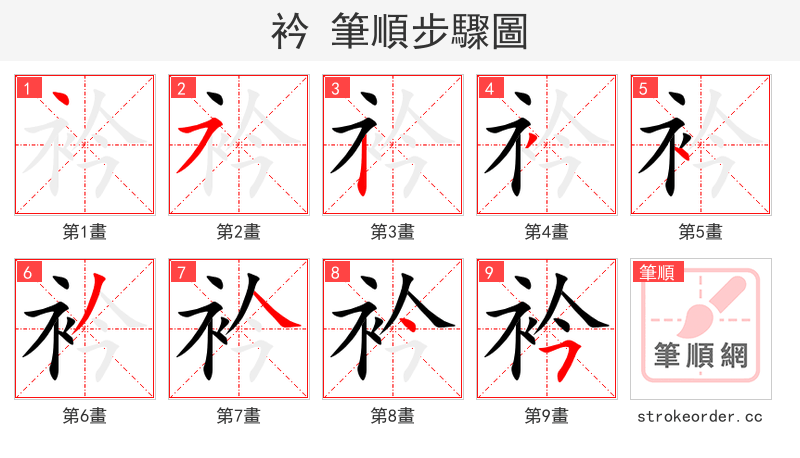 衿 筆順步驟圖

1
第1畫

2
第2畫

3
第3畫

4
第4畫

5
第5畫

6
第6畫

7
第7畫

8
第8畫

9
第9畫

筆順
筆順網

strokeorder.cc