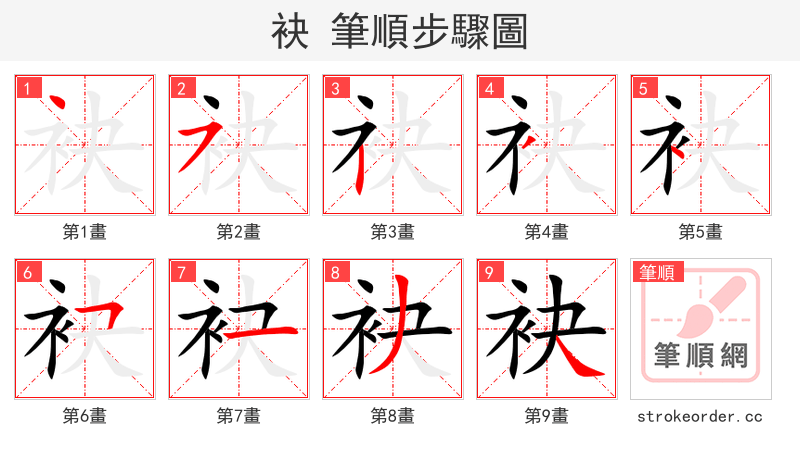 袂 筆順步驟圖

1 袂
第1畫

2 袂
第2畫

3 袂
第3畫

4 袂
第4畫

5 袂
第5畫

6 袂
第6畫

7 袂
第7畫

8 袂
第8畫

9 袂
第9畫

筆順
筆順網
strokeorder.cc