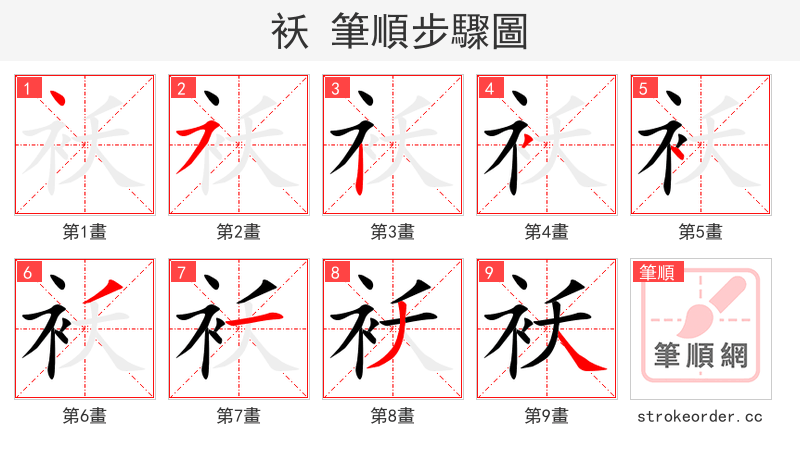 祆 筆順步驟圖

1
第1畫

2
第2畫

3
第3畫

4
第4畫

5
第5畫

6
第6畫

7
第7畫

8
第8畫

9
第9畫

筆順
筆順網

strokeorder.cc