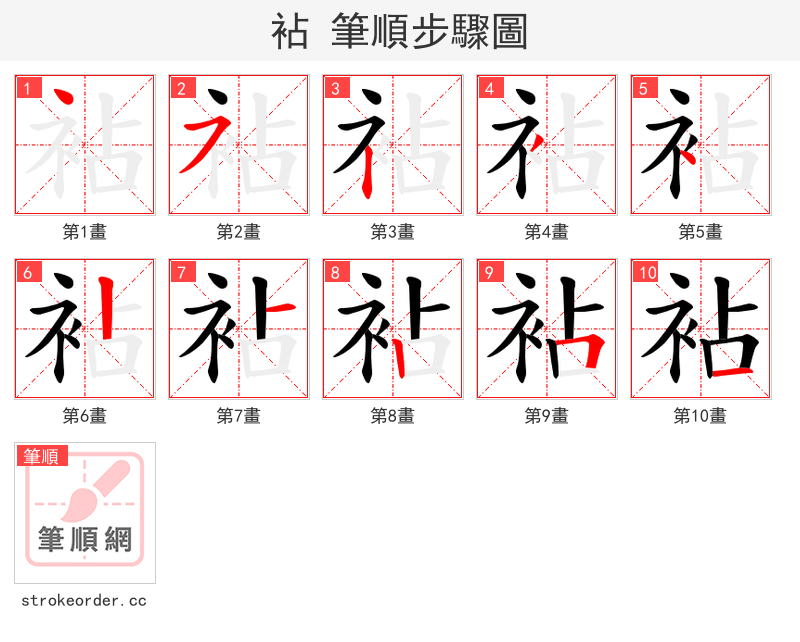 祜 筆順步驟圖

1
第1畫

2
第2畫

3
第3畫

4
第4畫

5
第5畫

6
第6畫

7
第7畫

8
第8畫

9
第9畫

10
第10畫

筆順
筆順網

strokeorder.cc