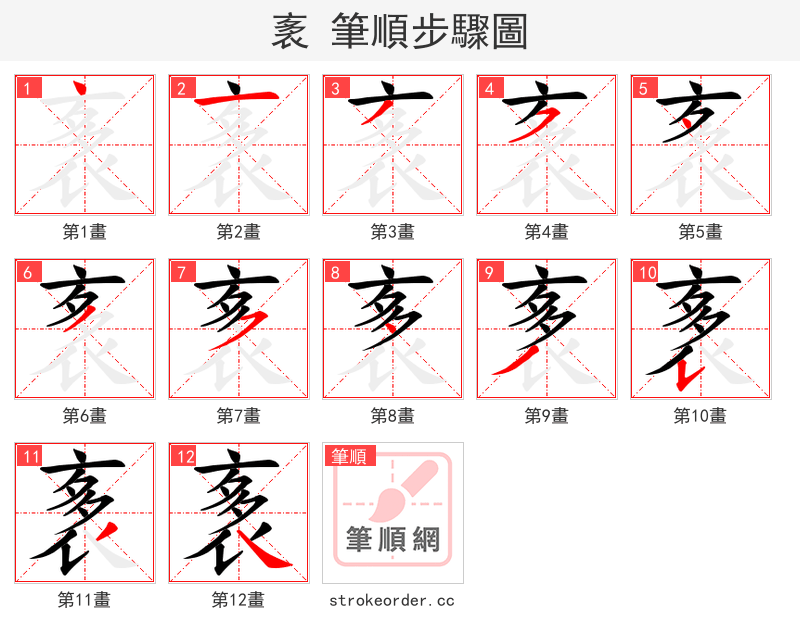 袲 筆順步驟圖

1
第1畫

2
第2畫

3
第3畫

4
第4畫

5
第5畫

6
第6畫

7
第7畫

8
第8畫

9
第9畫

10
第10畫

11
第11畫

12
第12畫

筆順
筆順網
strokeorder.cc