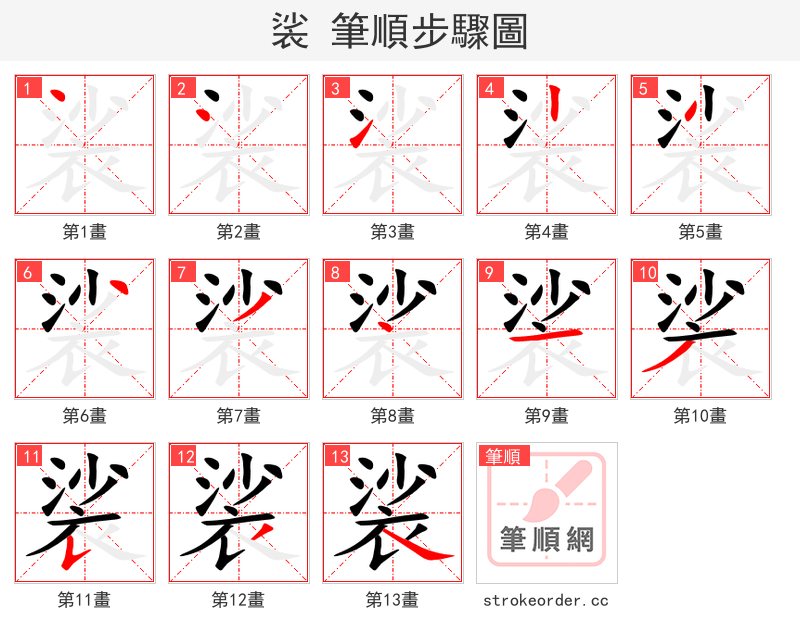 裟 筆順步驟圖

1
第1畫

2
第2畫

3
第3畫

4
第4畫

5
第5畫

6
第6畫

7
第7畫

8
第8畫

9
第9畫

10
第10畫

11
第11畫

12
第12畫

13
第13畫

筆順
筆順網
strokeorder.cc