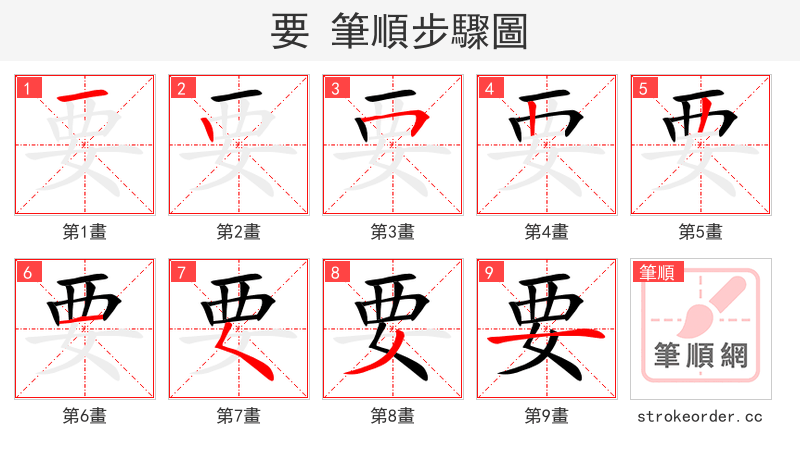 要 筆順步驟圖

1
第1畫

2
第2畫

3
第3畫

4
第4畫

5
第5畫

6
第6畫

7
第7畫

8
第8畫

9
第9畫

筆順
筆順網
strokeorder.cc