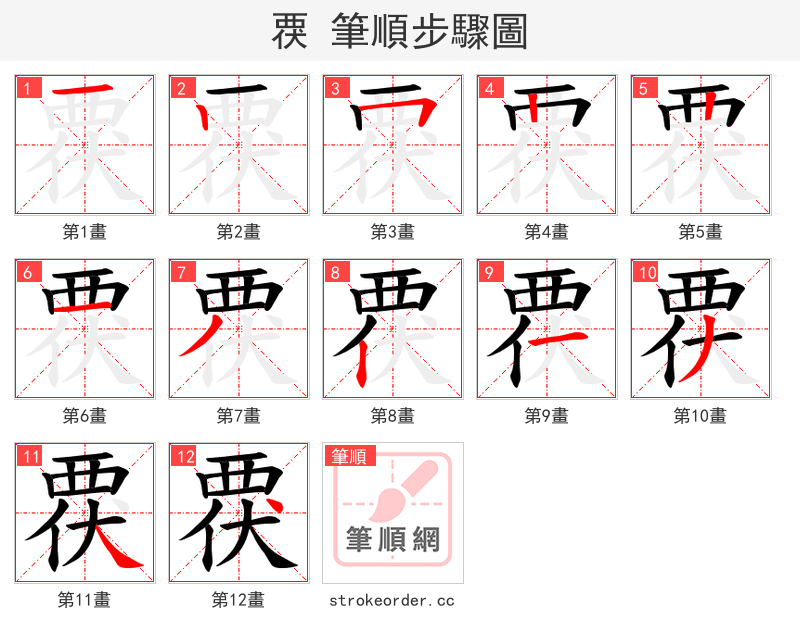 覄 筆順步驟圖

1
第1畫

2
第2畫

3
第3畫

4
第4畫

5
第5畫

6
第6畫

7
第7畫

8
第8畫

9
第9畫

10
第10畫

11
第11畫

12
第12畫

筆順
筆順網
strokeorder.cc