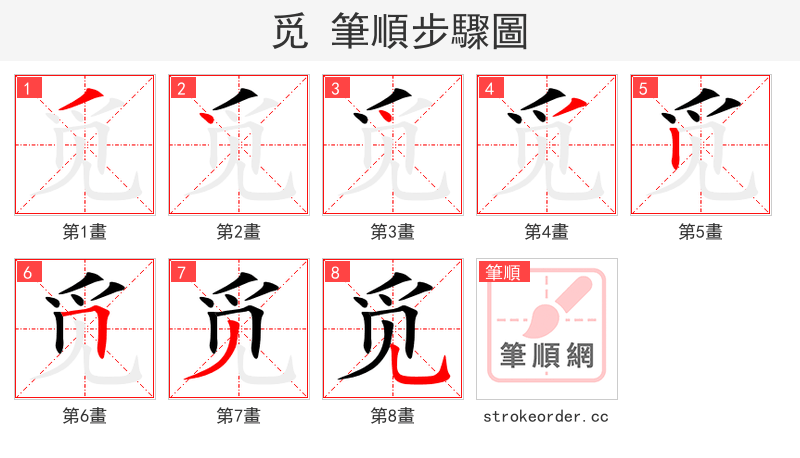 觅 筆順步驟圖

1
第1畫

2
第2畫

3
第3畫

4
第4畫

5
第5畫

6
第6畫

7
第7畫

8
第8畫

筆順
筆順網
strokeorder.cc