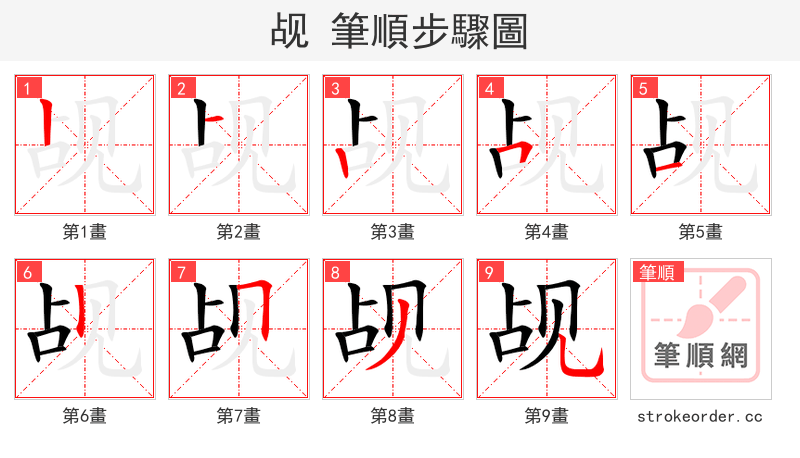 觇 筆順步驟圖

1
第1畫

2
第2畫

3
第3畫

4
第4畫

5
第5畫

6
第6畫

7
第7畫

8
第8畫

9
第9畫

筆順
筆順網

strokeorder.cc