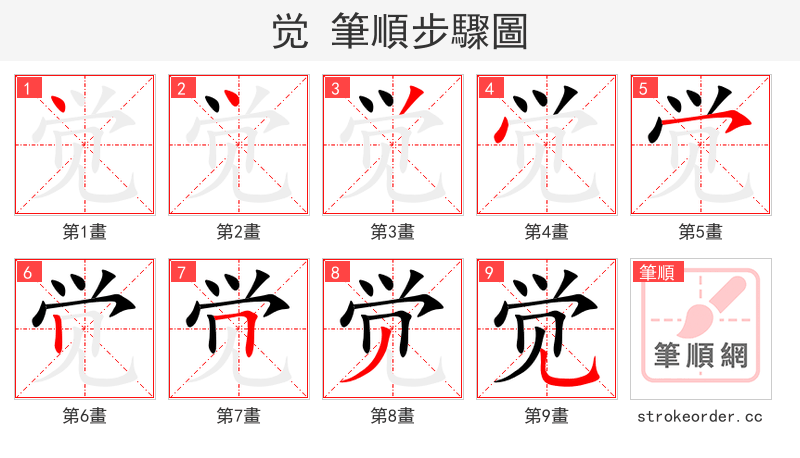 觉 筆順步驟圖

1
觉
第1畫

2
觉
第2畫

3
觉
第3畫

4
觉
第4畫

5
觉
第5畫

6
觉
第6畫

7
觉
第7畫

8
觉
第8畫

9
觉
第9畫

筆順
筆順網
strokeorder.cc