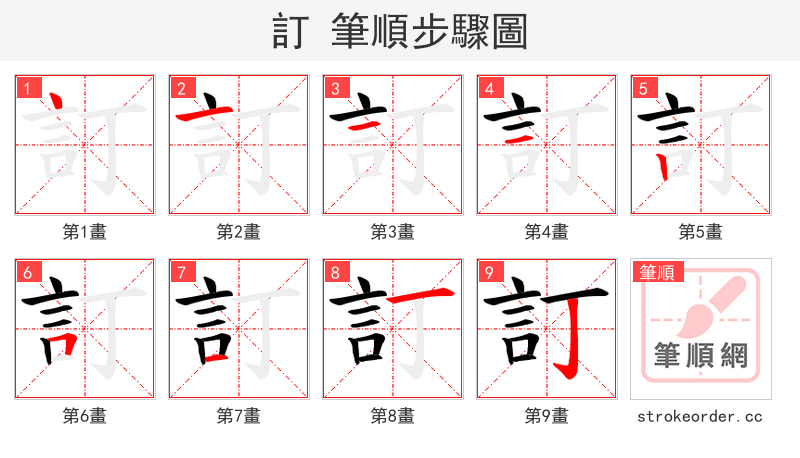 訂 筆順步驟圖

1 訂
第1畫

2 訂
第2畫

3 訂
第3畫

4 訂
第4畫

5 訂
第5畫

6 訂
第6畫

7 訂
第7畫

8 訂
第8畫

9 訂
第9畫

筆順
筆順網
strokeorder.cc