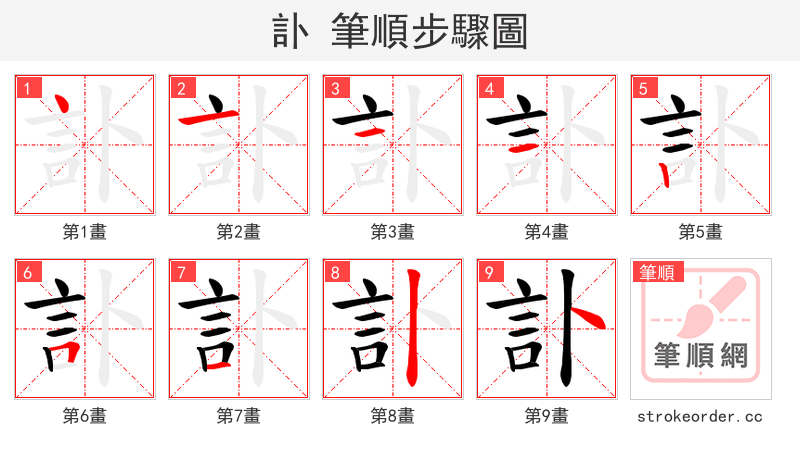 訃 筆順步驟圖

1
第1畫

2
第2畫

3
第3畫

4
第4畫

5
第5畫

6
第6畫

7
第7畫

8
第8畫

9
第9畫

筆順
筆順網
strokeorder.cc