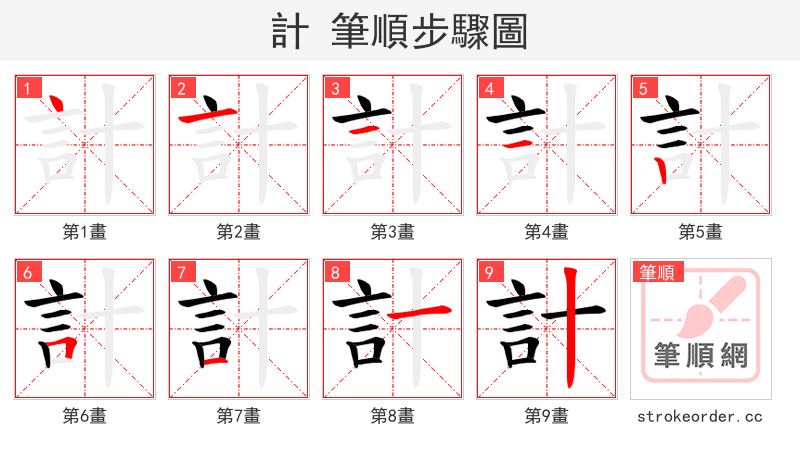 計 筆順步驟圖

1
第1畫

2
第2畫

3
第3畫

4
第4畫

5
第5畫

6
第6畫

7
第7畫

8
第8畫

9
第9畫

筆順
筆順網
strokeorder.cc