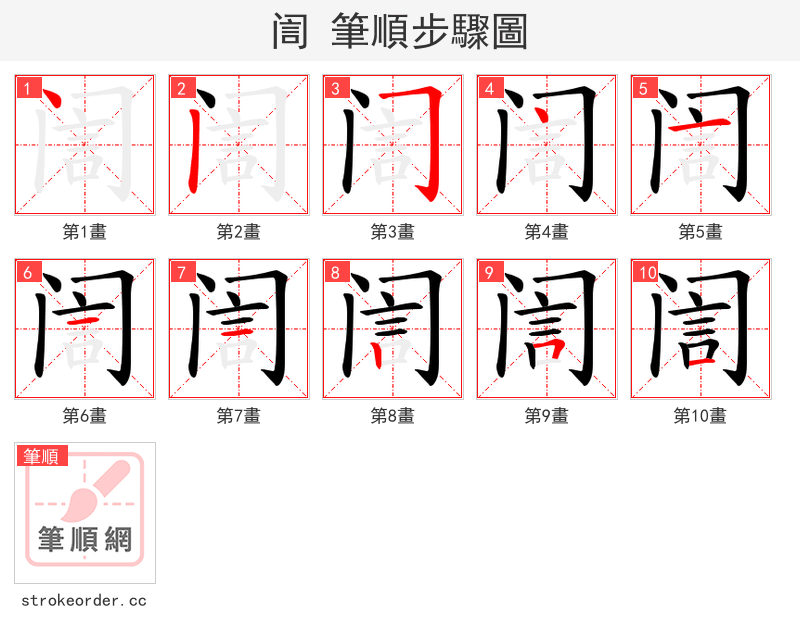 訚 筆順步驟圖

1
第1畫

2
第2畫

3
第3畫

4
第4畫

5
第5畫

6
第6畫

7
第7畫

8
第8畫

9
第9畫

10
第10畫

筆順
筆順網

strokeorder.cc