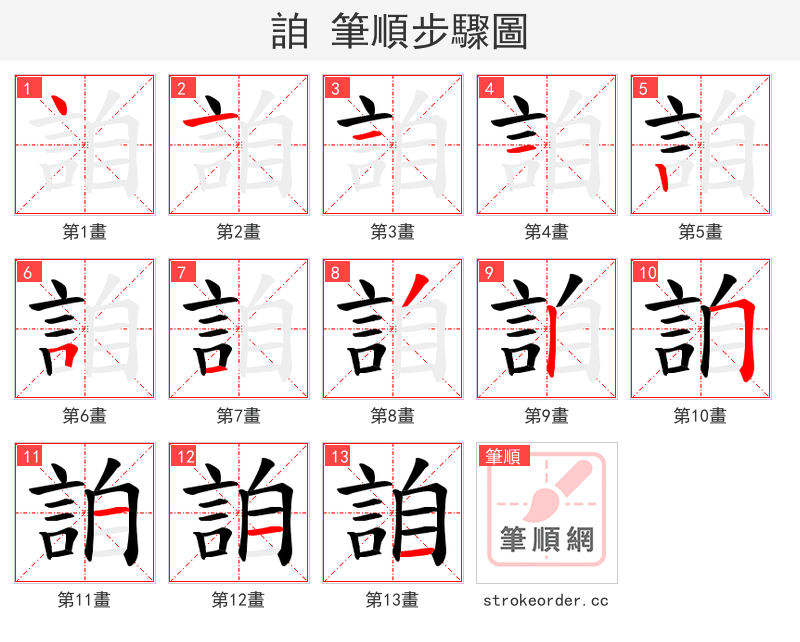 詯 筆順步驟圖

1
第1畫

2
第2畫

3
第3畫

4
第4畫

5
第5畫

6
第6畫

7
第7畫

8
第8畫

9
第9畫

10
第10畫

11
第11畫

12
第12畫

13
第13畫

筆順
筆順網
strokeorder.cc