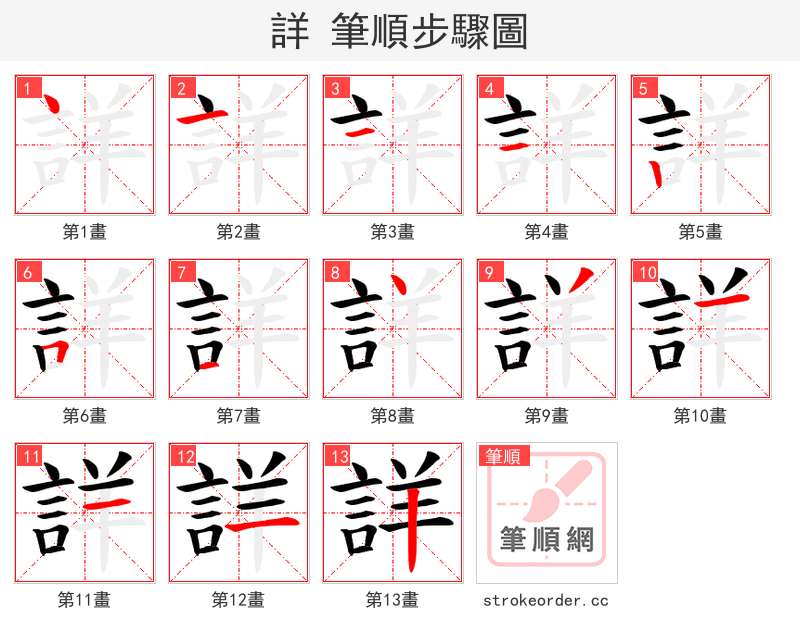 詳 筆順步驟圖

1
第1畫

2
第2畫

3
第3畫

4
第4畫

5
第5畫

6
第6畫

7
第7畫

8
第8畫

9
第9畫

10
第10畫

11
第11畫

12
第12畫

13
第13畫

筆順
筆順網
strokeorder.cc